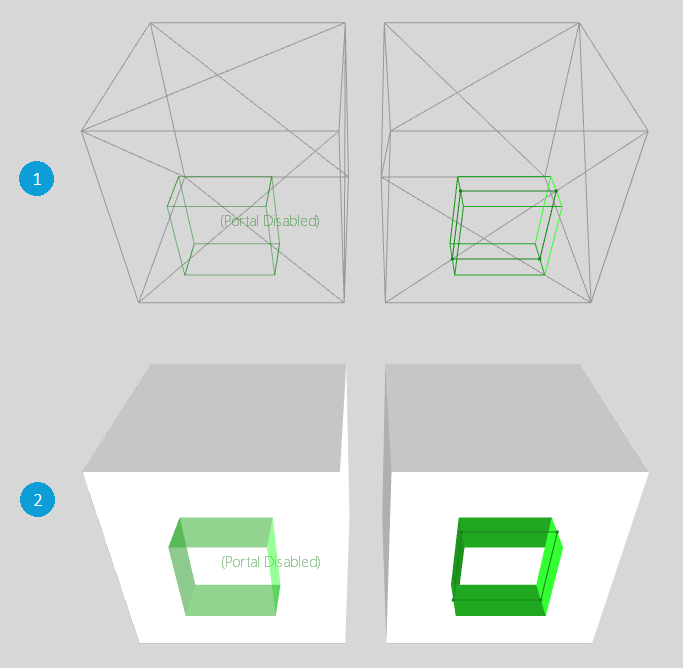 1

(Portal Disabled)

2

(Portal Disabled)